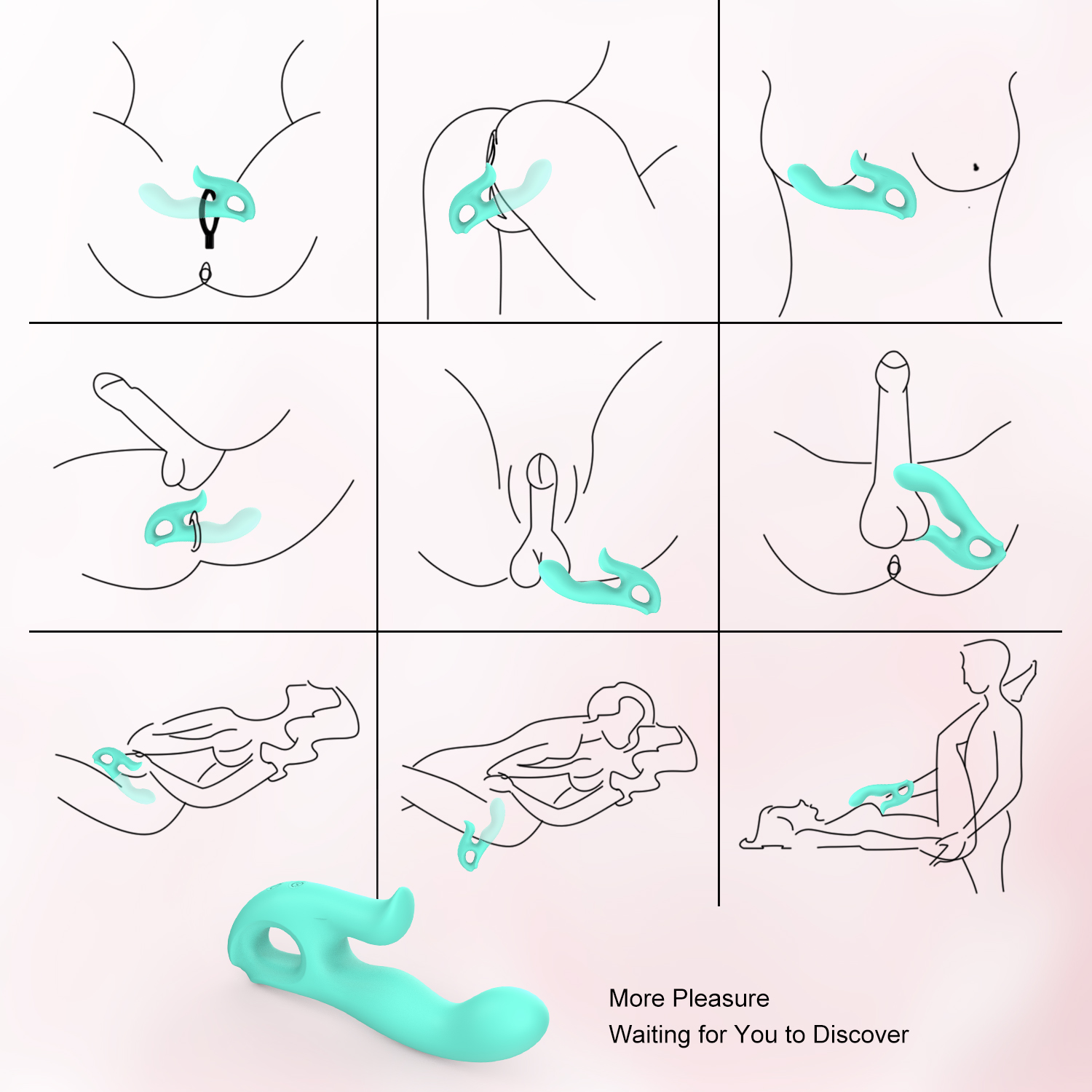 More Pleasure
Waiting for You to Discover