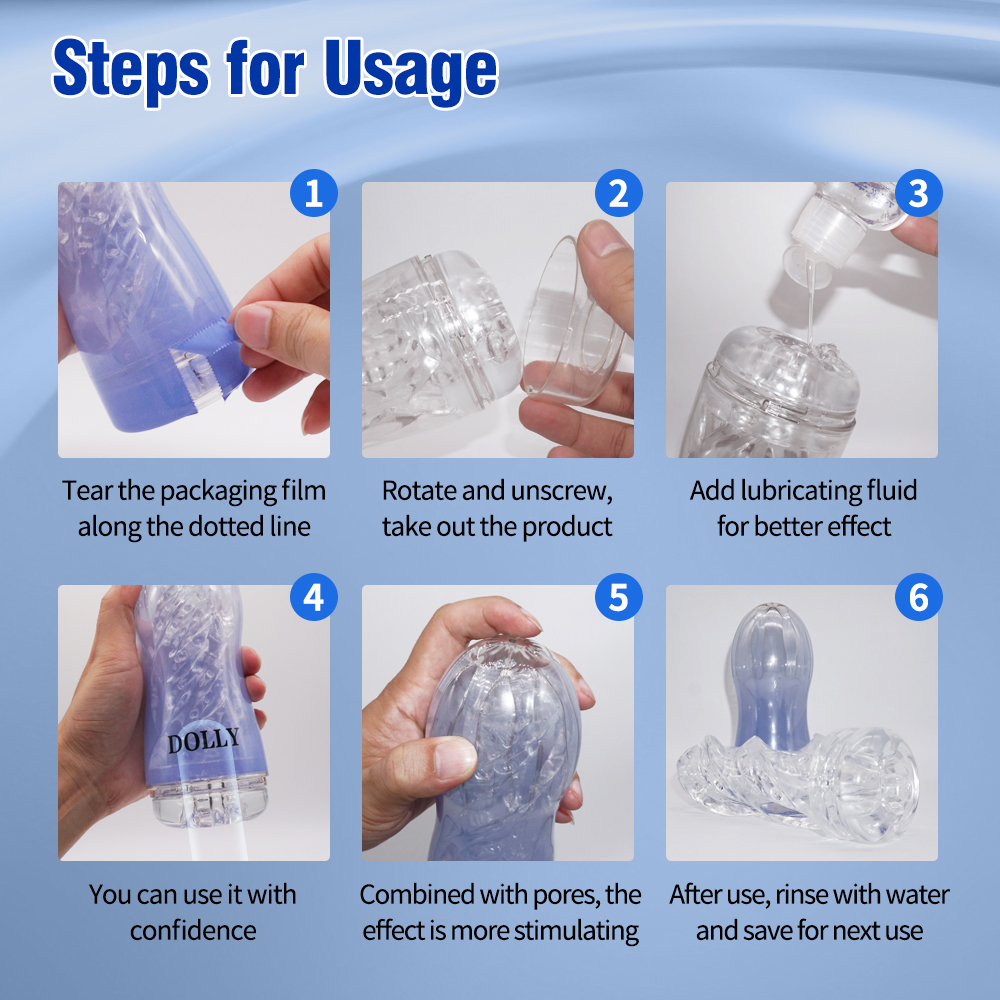 Steps for Usage

1

Tear the packaging film along the dotted line

2

Rotate and unscrew, take out the product

3

Add lubricating fluid for better effect

4

DOLLY

You can use it with confidence

5

Combined with pores, the effect is more stimulating

6

After use, rinse with water and save for next use